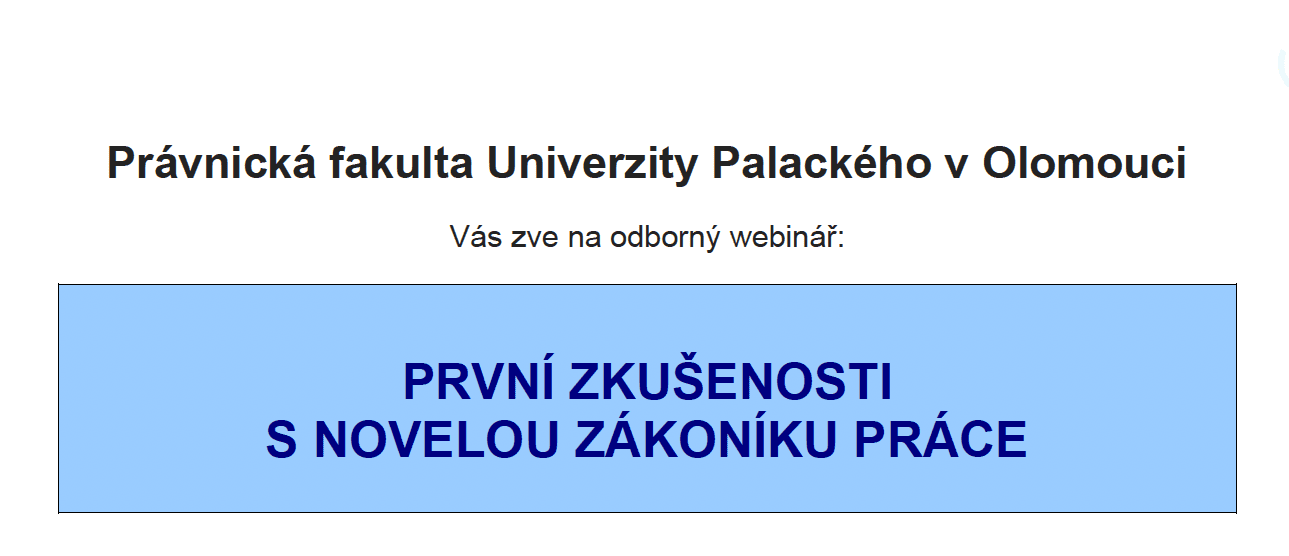 Právnická fakulta Univerzity Palackého v Olomouci

Vás zve na odborný webinář:

PRVNÍ ZKUŠENOSTI
S NOVELOU ZÁKONÍKU PRÁCE